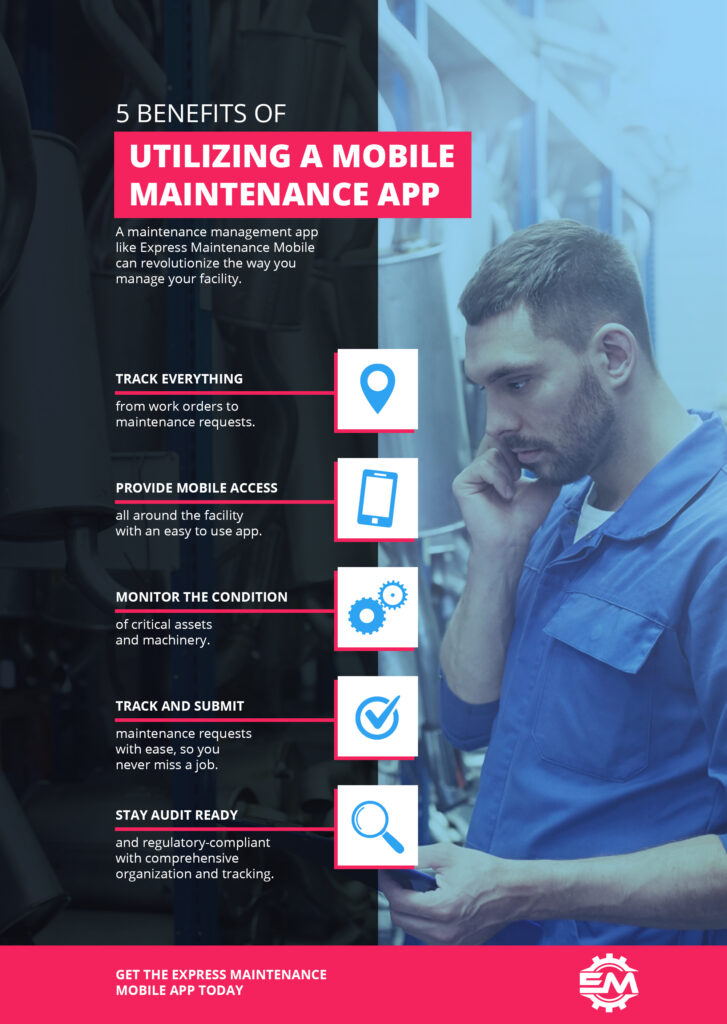 5 BENEFITS OF

UTILIZING A MOBILE MAINTENANCE APP

A maintenance management app like Express Maintenance Mobile can revolutionize the way you manage your facility.

TRACK EVERYTHING

from work orders to maintenance requests.

PROVIDE MOBILE ACCESS

all around the facility with an easy to use app.

MONITOR THE CONDITION

of critical assets and machinery.

TRACK AND SUBMIT

maintenance requests with ease, so you never miss a job.

STAY AUDIT READY

and regulatory-compliant with comprehensive organization and tracking.

GET THE EXPRESS MAINTENANCE MOBILE APP TODAY

EM